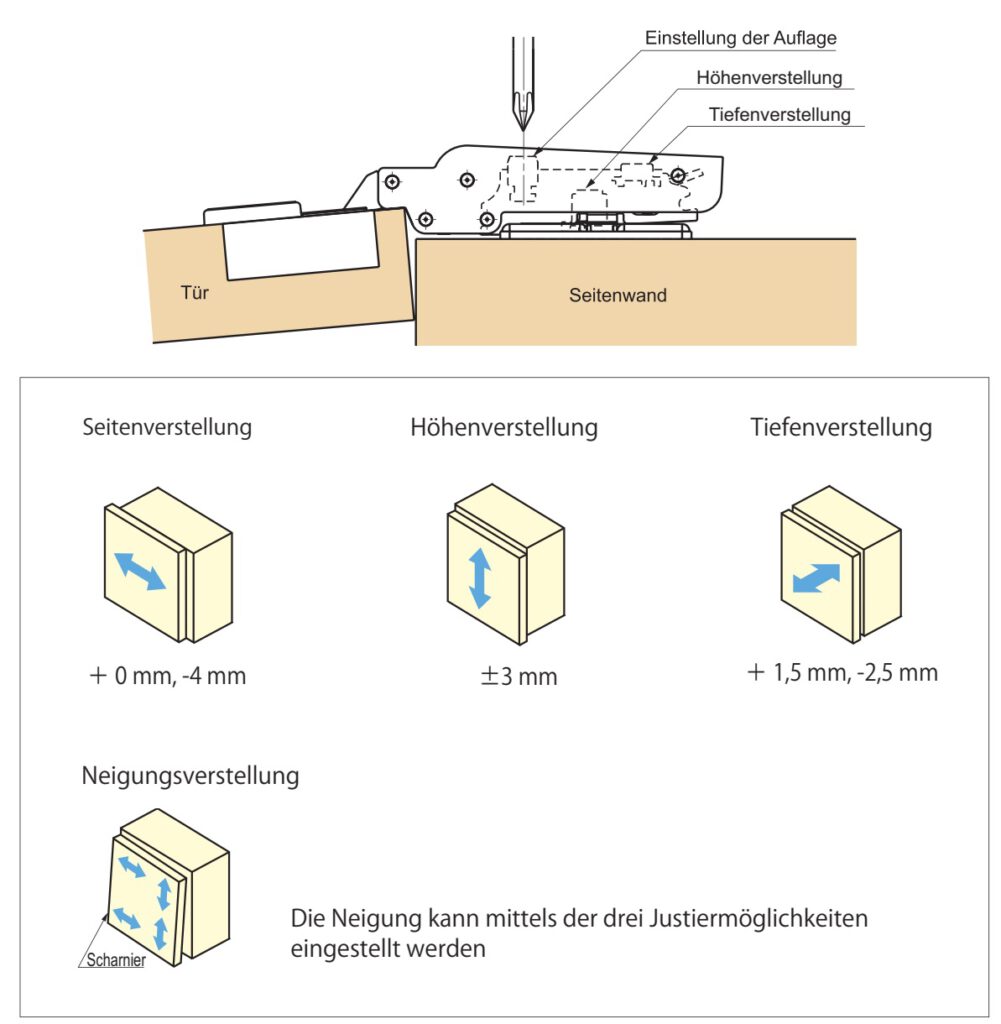 Einstellung der Auflage
Höhenverstellung
Tiefenverstellung
Tür
Seitenwand

Seitenverstellung
＋ 0 mm, -4 mm

Höhenverstellung
±3 mm

Tiefenverstellung
＋ 1,5 mm, -2,5 mm

Neigungsverstellung
Scharnier
Die Neigung kann mittels der drei Justiermöglichkeiten eingestellt werden